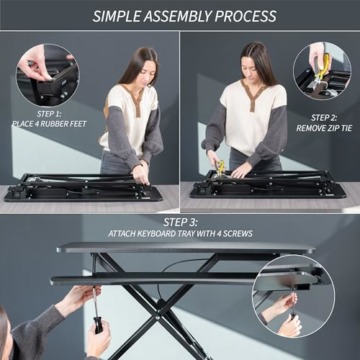 SIMPLE ASSEMBLY PROCESS

STEP 1:
PLACE 4 RUBBER FEET

STEP 2:
REMOVE ZIP TIE

STEP 3:
ATTACH KEYBOARD TRAY WITH 4 SCREWS